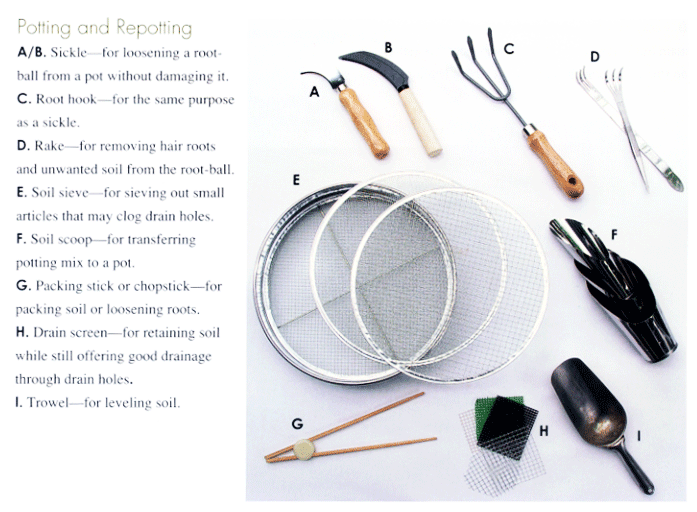 Potting and Repotting

A/B. Sickle—for loosening a root-ball from a pot without damaging it.

C. Root hook—for the same purpose as a sickle.

D. Rake—for removing hair roots and unwanted soil from the root-ball.

E. Soil sieve—for sieving out small articles that may clog drain holes.

F. Soil scoop—for transferring potting mix to a pot.

G. Packing stick or chopstick—for packing soil or loosening roots.

H. Drain screen—for retaining soil while still offering good drainage through drain holes.

I. Trowel—for leveling soil.

A
B
C
D
E
F
G
H
I